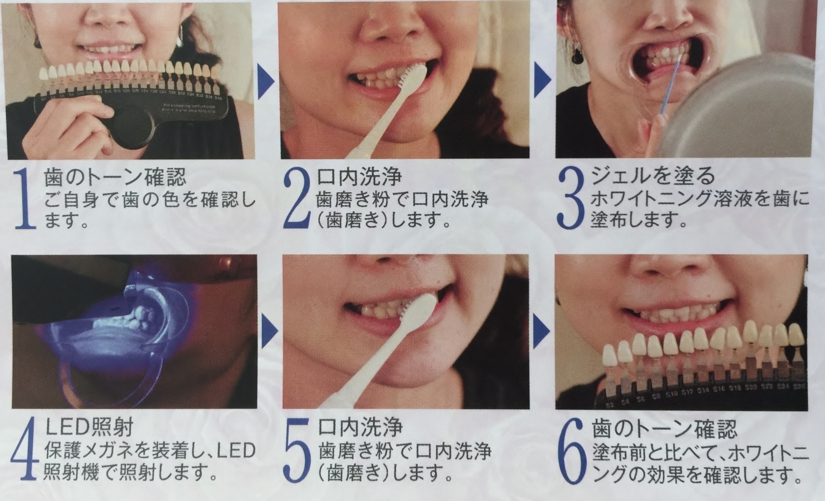 1 歯のトーン確認
ご自身で歯の色を確認します。

2 口内洗浄
歯磨き粉で口内洗浄（歯磨き）します。

3 ジェルを塗る
ホワイトニング溶液を歯に塗布します。

4 LED照射
保護メガネを装着し、LED照射機で照射します。

5 口内洗浄
歯磨き粉で口内洗浄（歯磨き）します。

6 歯のトーン確認
塗布前と比べて、ホワイトニングの効果を確認します。